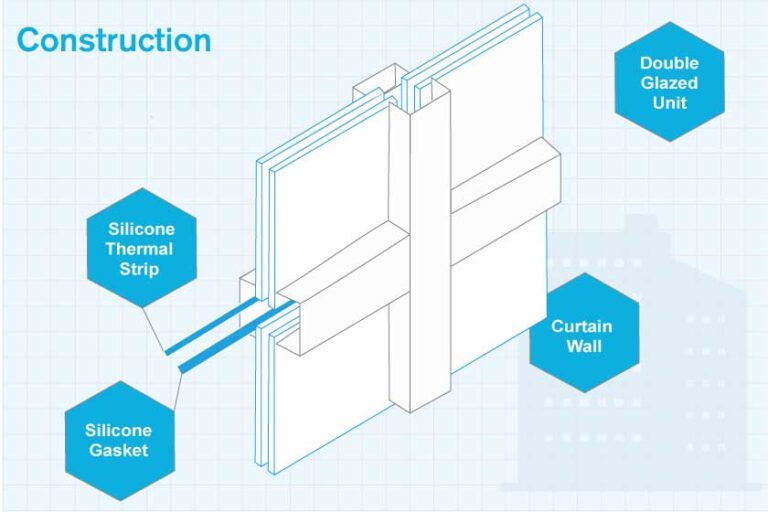 Construction

Double Glazed Unit

Silicone Thermal Strip

Curtain Wall

Silicone Gasket